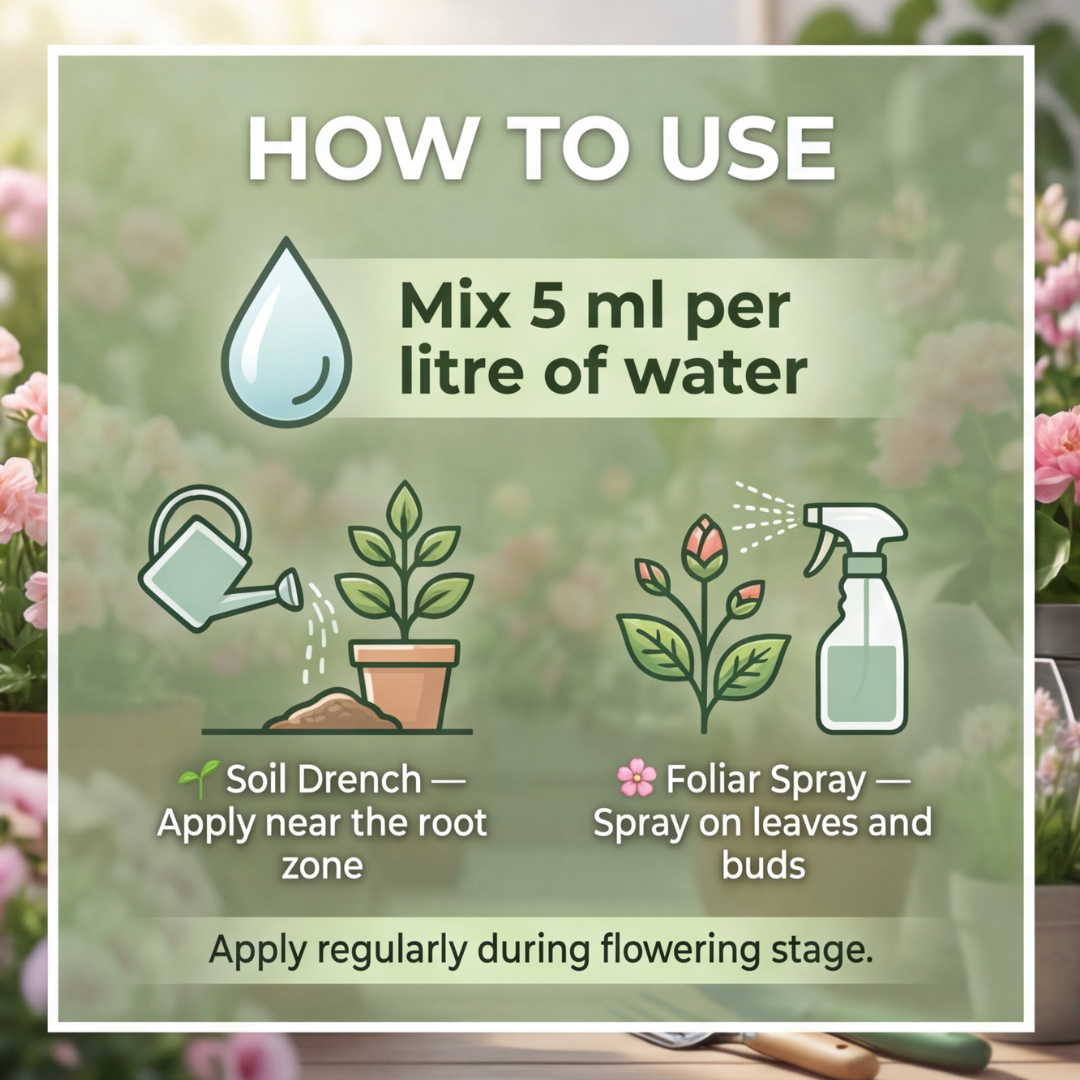 HOW TO USE

Mix 5 ml per litre of water

🌱 Soil Drench — Apply near the root zone

🌸 Foliar Spray — Spray on leaves and buds

Apply regularly during flowering stage.